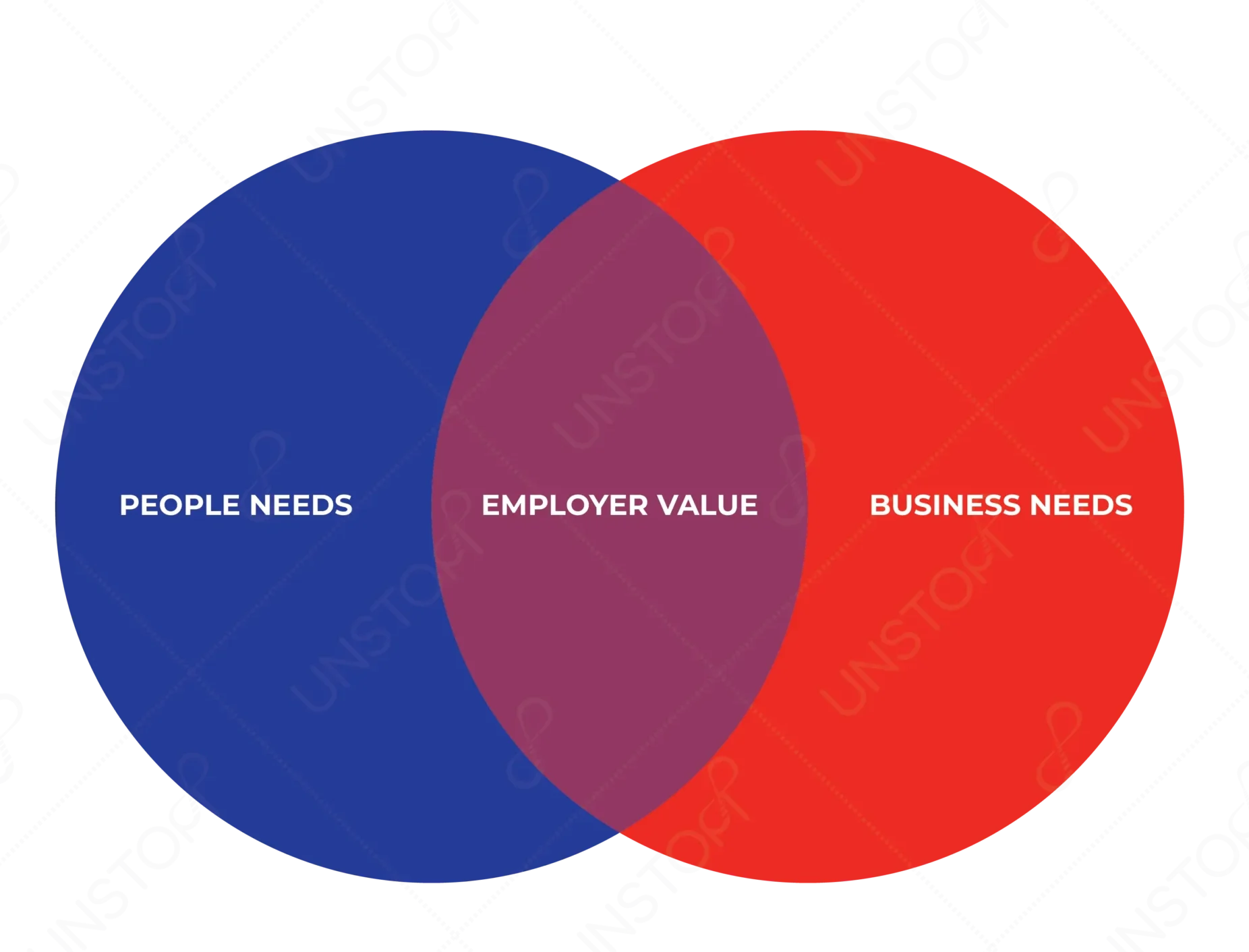 PEOPLE NEEDS

EMPLOYER VALUE

BUSINESS NEEDS

UNSTOP