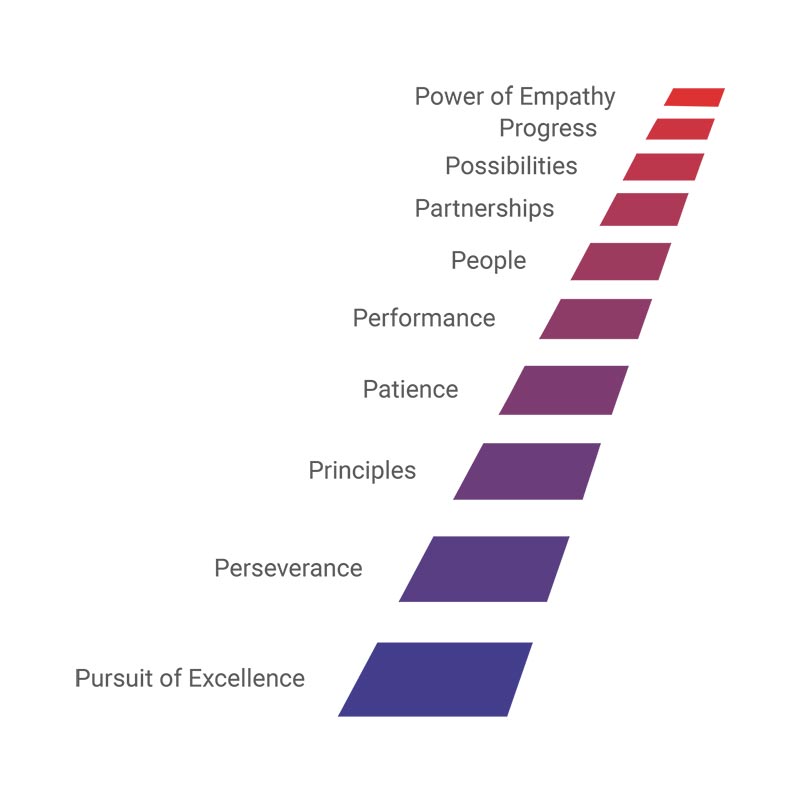 Power of Empathy
Progress
Possibilities
Partnerships
People
Performance
Patience
Principles
Perseverance
Pursuit of Excellence