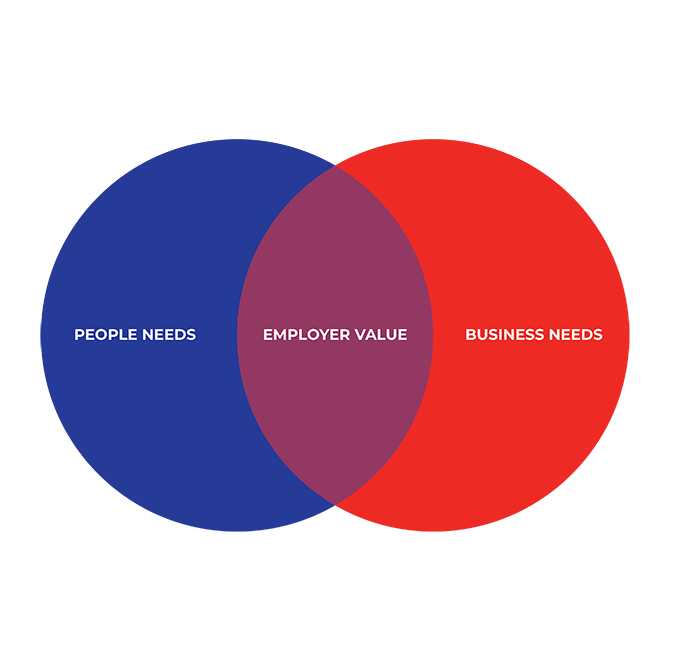 PEOPLE NEEDS

EMPLOYER VALUE

BUSINESS NEEDS